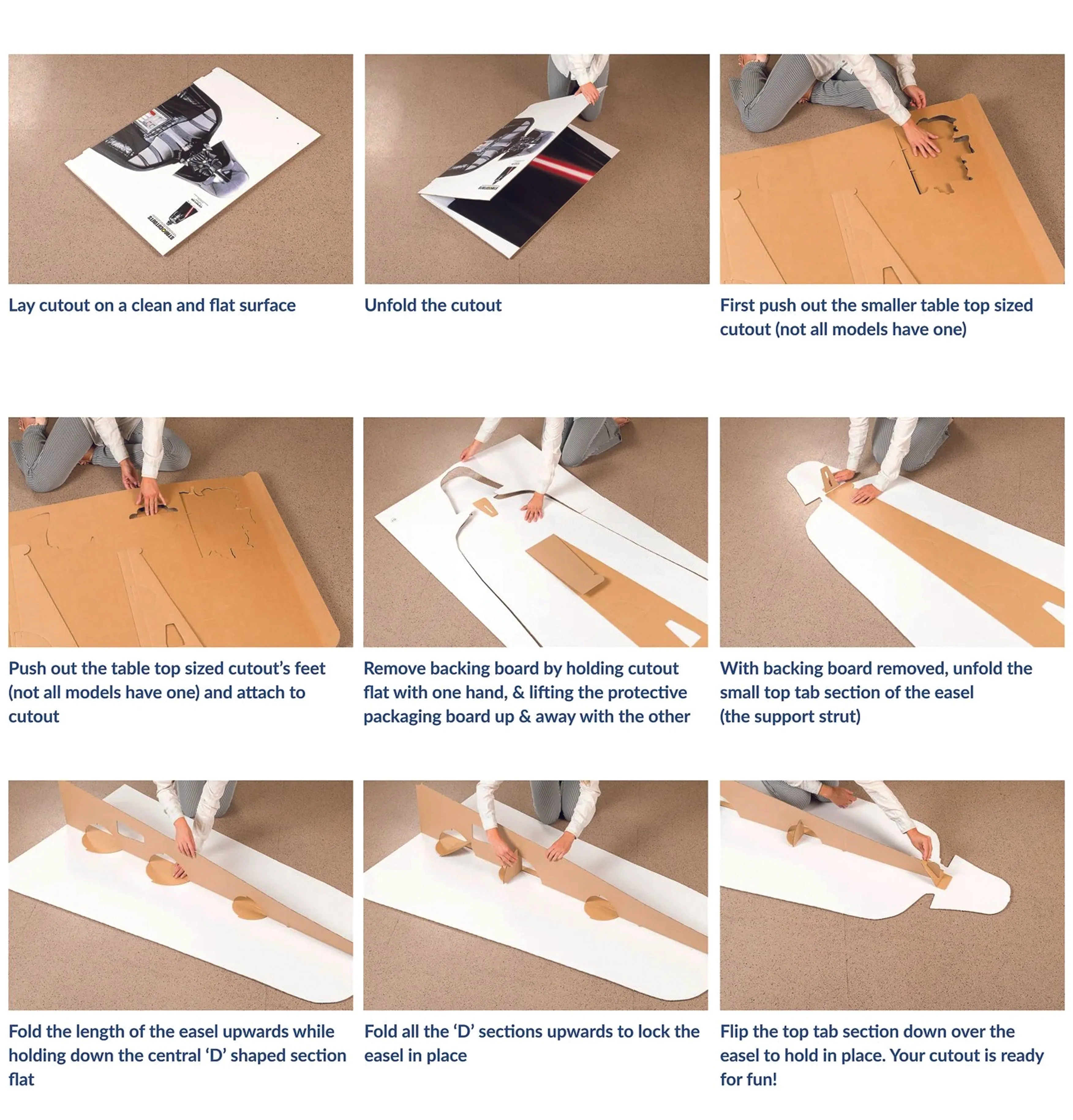 Lay cutout on a clean and flat surface

Unfold the cutout

First push out the smaller table top sized cutout (not all models have one)

Push out the table top sized cutout's feet (not all models have one) and attach to cutout

Remove backing board by holding cutout flat with one hand, & lifting the protective packaging board up & away with the other

With backing board removed, unfold the small top tab section of the easel (the support strut)

Fold the length of the easel upwards while holding down the central 'D' shaped section flat

Fold all the 'D' sections upwards to lock the easel in place

Flip the top tab section down over the easel to hold in place. Your cutout is ready for fun!